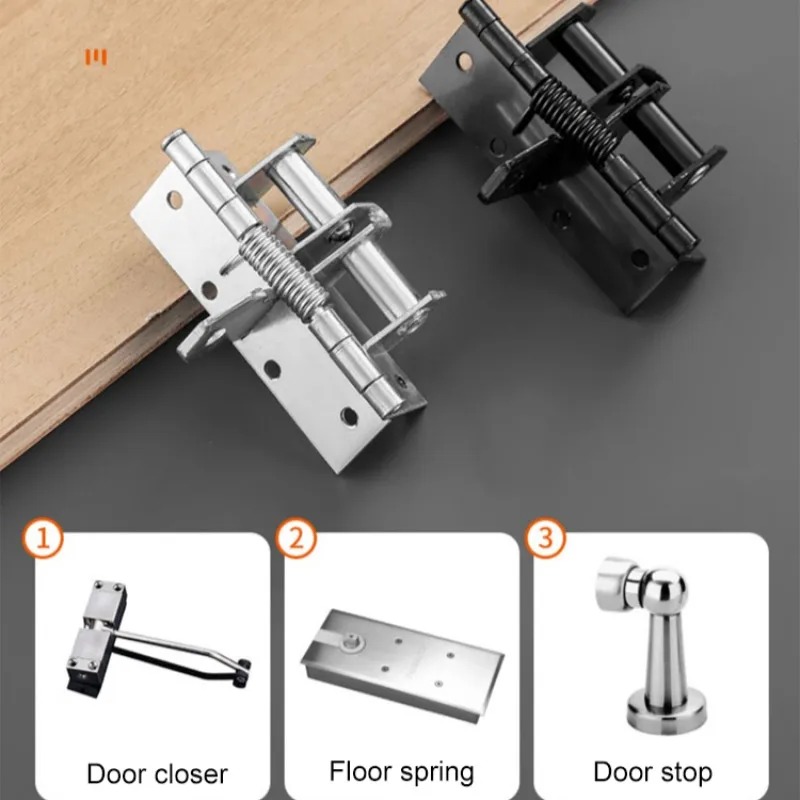 1
Door closer

2
Floor spring

3
Door stop